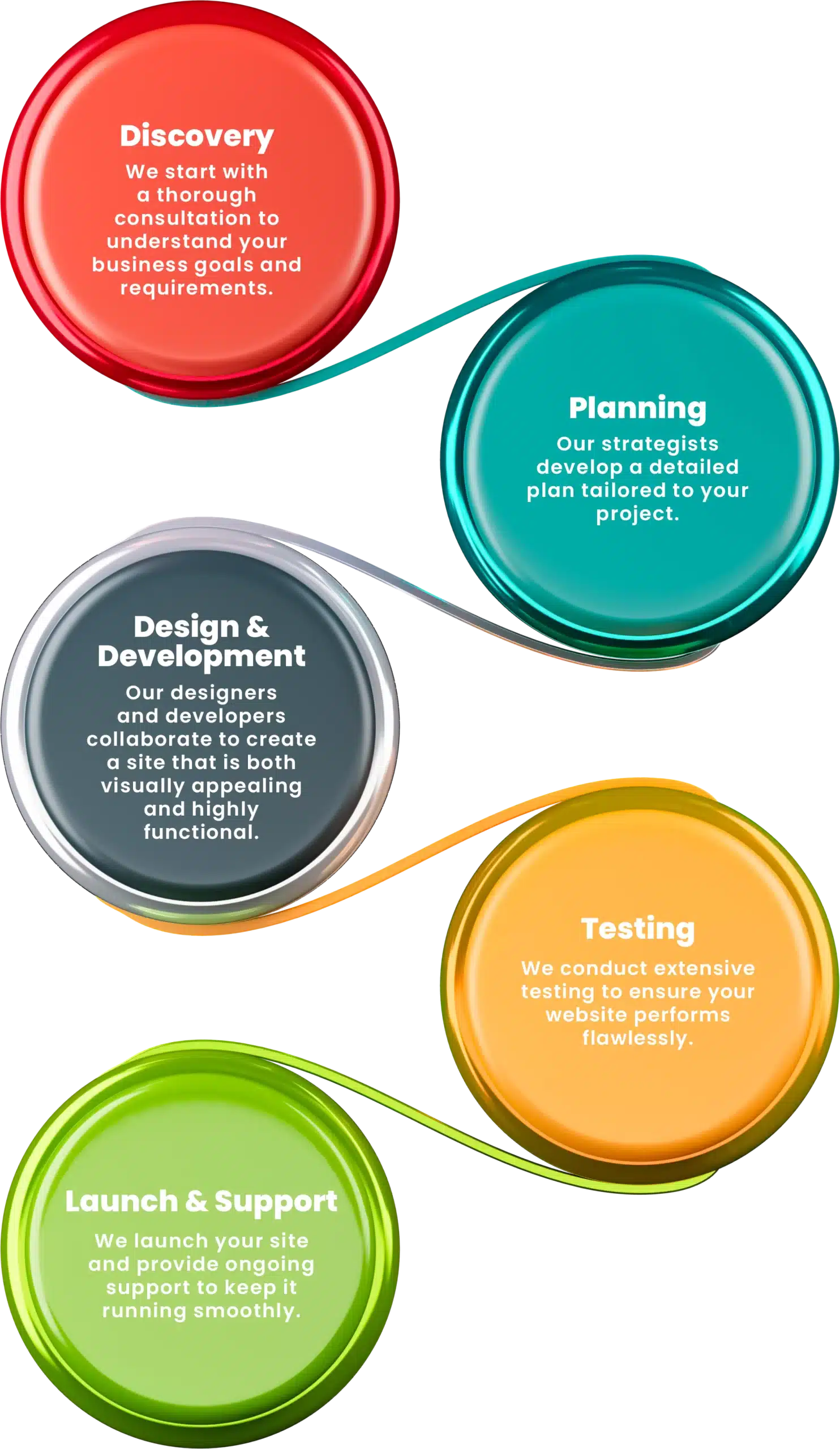 Discovery

We start with a thorough consultation to understand your business goals and requirements.

Planning

Our strategists develop a detailed plan tailored to your project.

Design & Development

Our designers and developers collaborate to create a site that is both visually appealing and highly functional.

Testing

We conduct extensive testing to ensure your website performs flawlessly.

Launch & Support

We launch your site and provide ongoing support to keep it running smoothly.